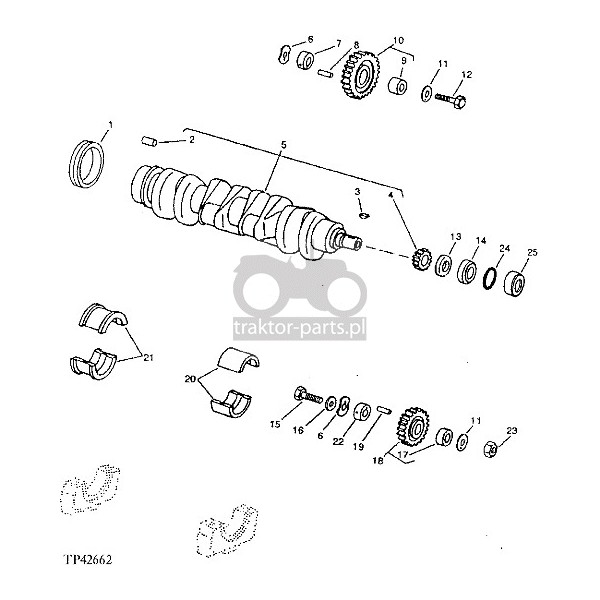 6
7
8
10
9
11
12
1
2
5
3
4
13
14
24
25
traktor-parts.pl
21
20
15
16
6
22
19
18
17
11
23
TP42662