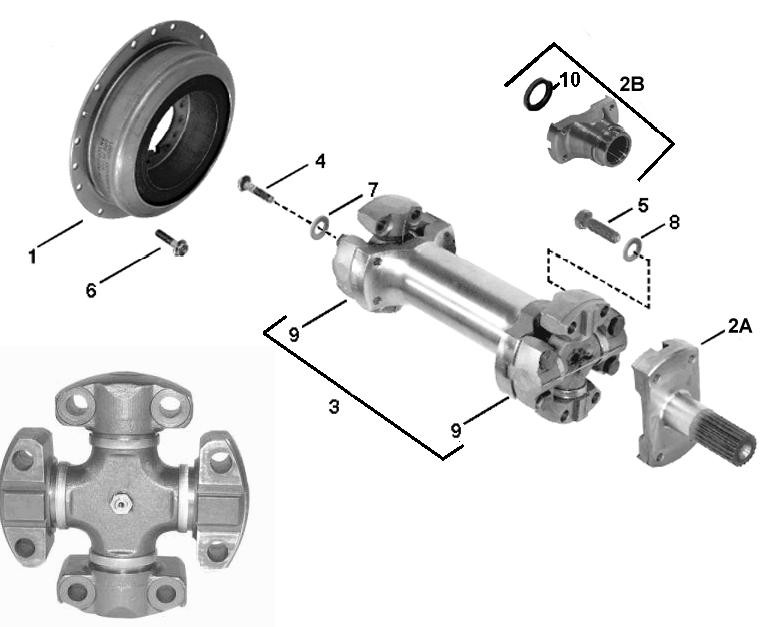 10
2B
4
7
5
8
1
6
9
2A
3
9