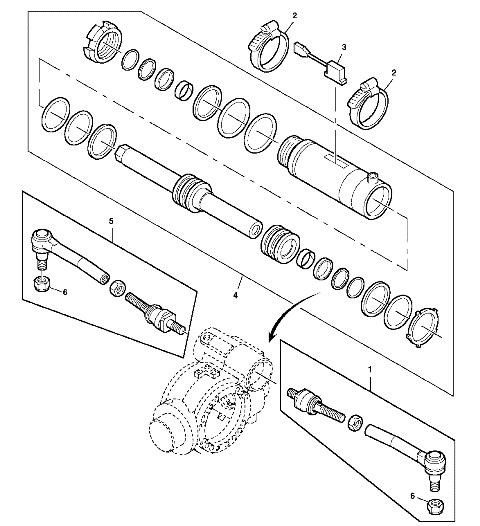 2
3
2
5
6
4
1
6