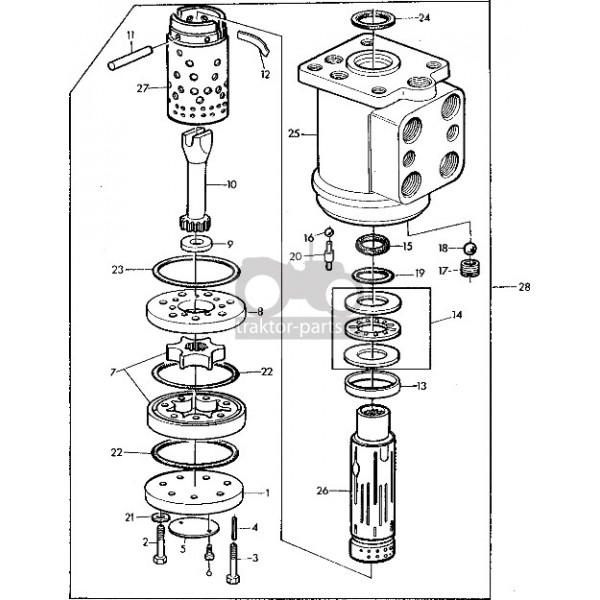 11
12
27
10
9
23
8
7
22
22
1
21
2
5
4
3
24
25
16
20
15
18
17
19
28
14
13
26
traktor-parts