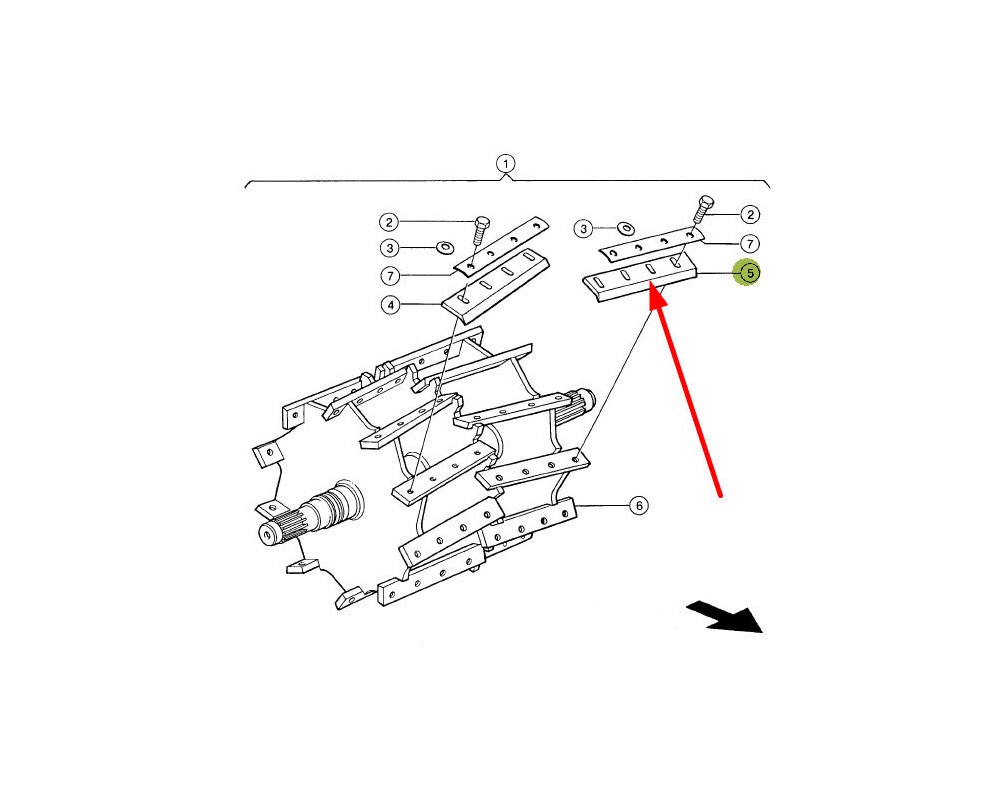 1
2
3
7
4
3
2
7
5
6