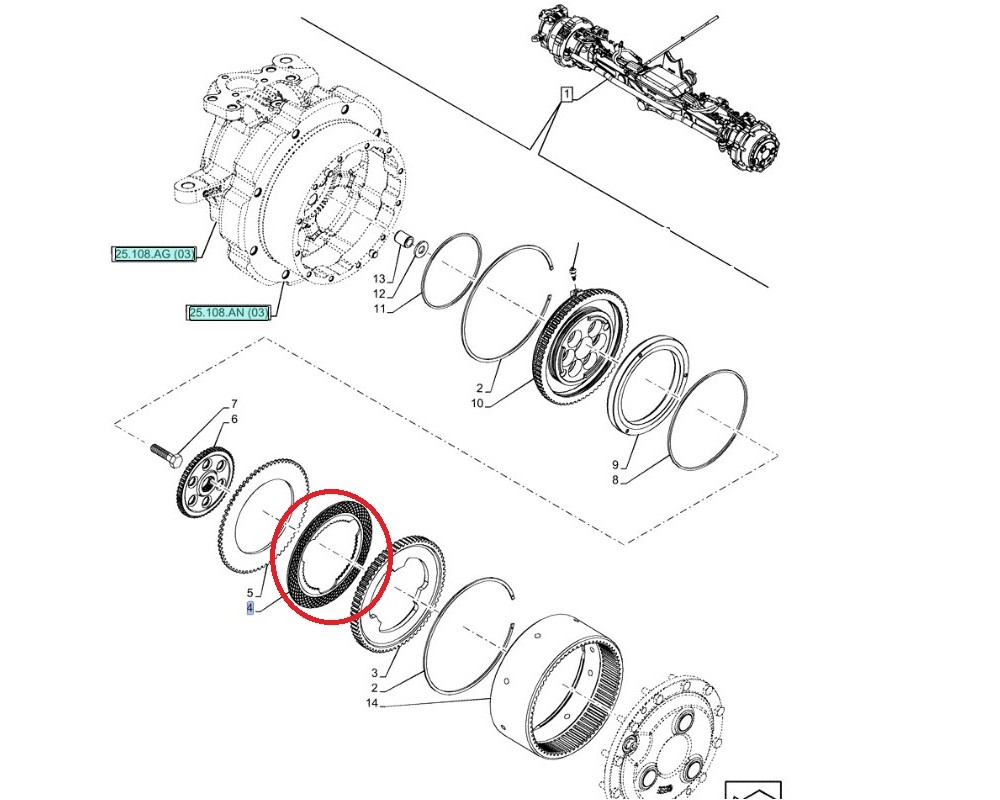 1
25.108.AG (03)
25.108.AN (03)
13
12
11
2
10
9
8
7
6
5
4
3
2
14