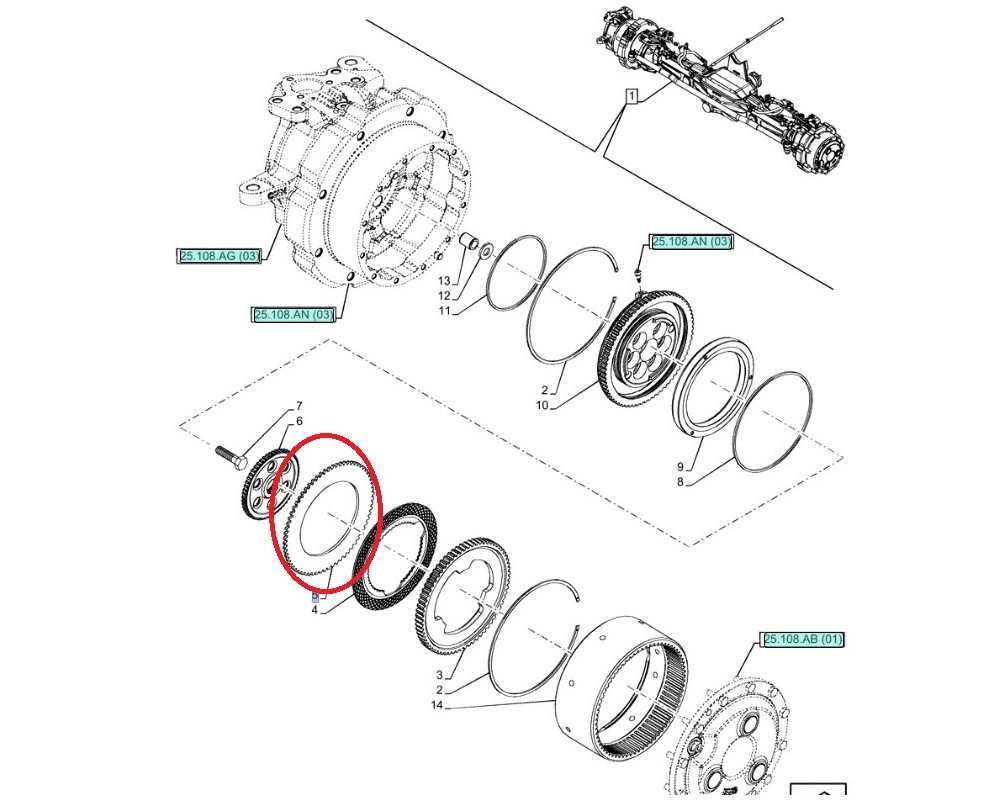 1
25.108.AG (03)
25.108.AN (03)
25.108.AN (03)
13
12
11
2
10
9
8
7
6
5
4
3
2
14
25.108.AB (01)