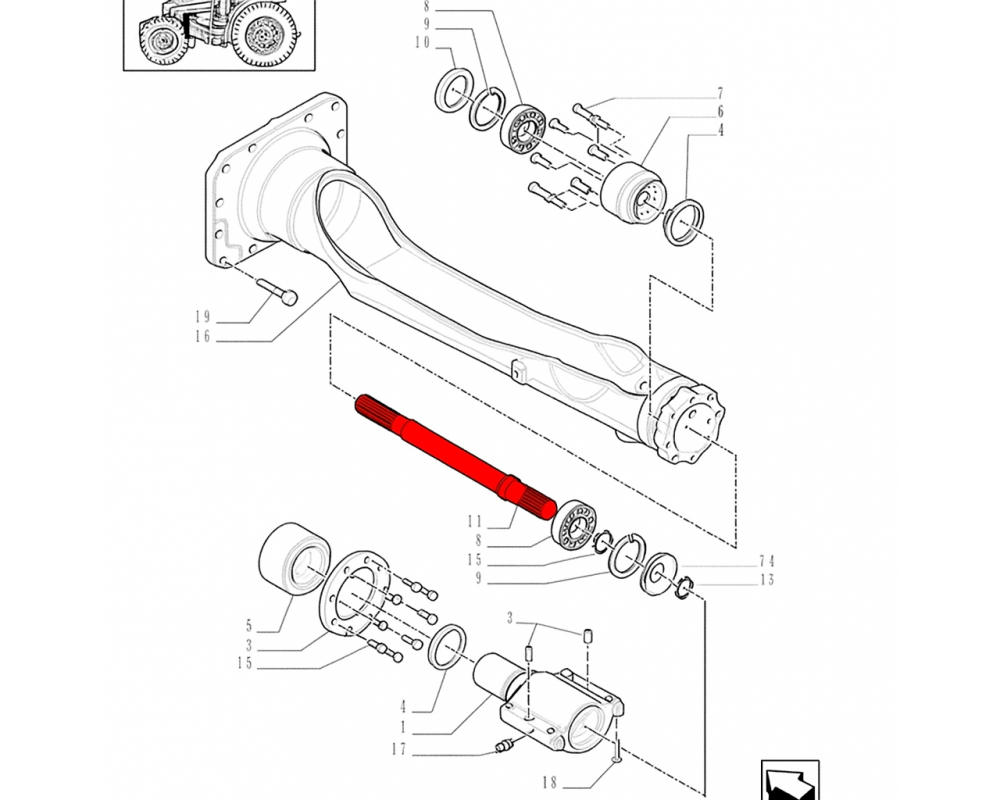 8
9
10
7
6
4
19
16
11
8
15
9
74
13
5
3
15
3
4
1
17
18